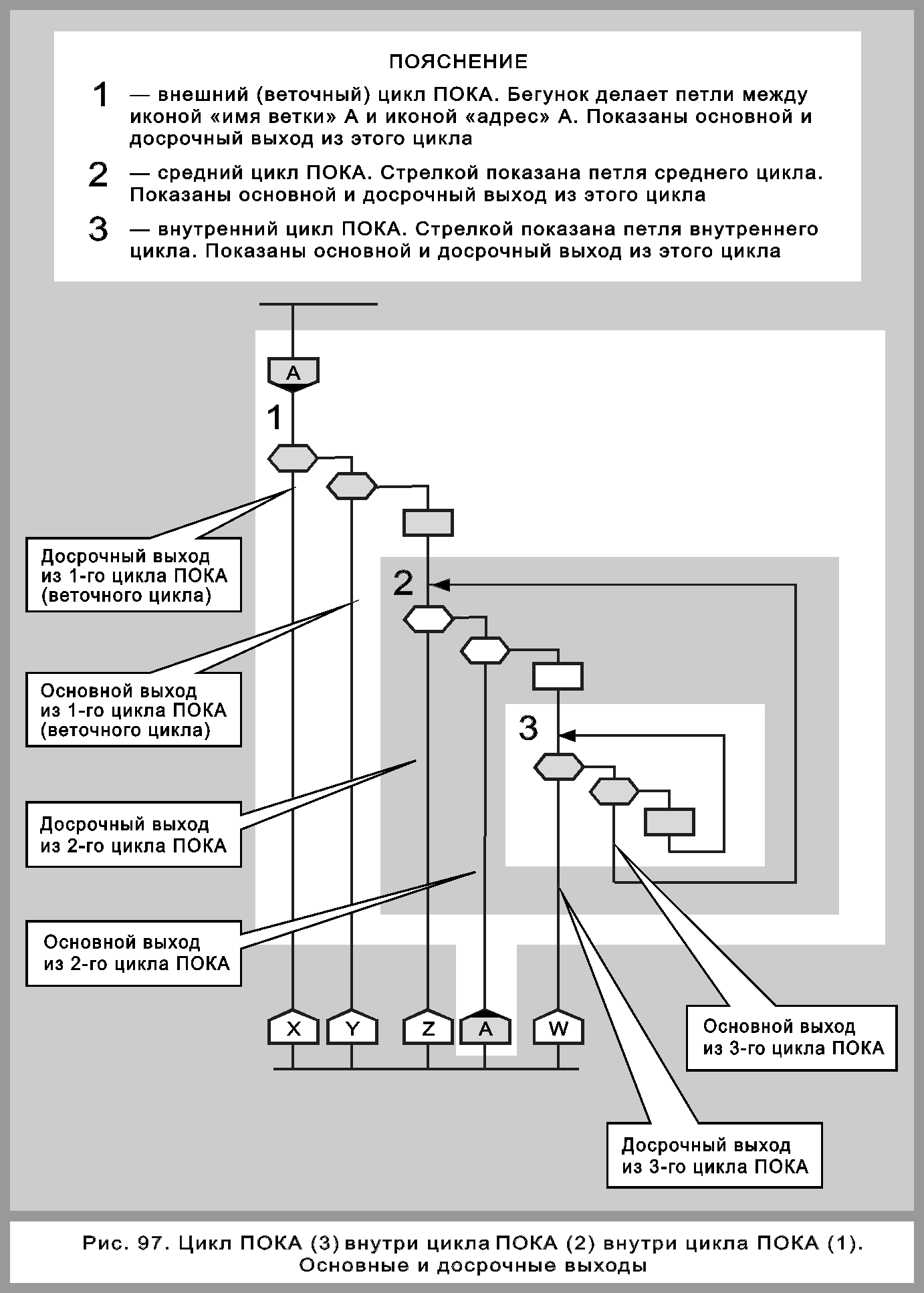 ПОЯСНЕНИЕ

1 — внешний (веточный) цикл ПОКА. Бегунок делает петли между иконой «имя ветки» А и иконой «адрес» А. Показаны основной и досрочный выход из этого цикла

2 — средний цикл ПОКА. Стрелкой показана петля среднего цикла. Показаны основной и досрочный выход из этого цикла

3 — внутренний цикл ПОКА. Стрелкой показана петля внутреннего цикла. Показаны основной и досрочный выход из этого цикла

A

1

Досрочный выход из 1-го цикла ПОКА (веточного цикла)

2

Основной выход из 1-го цикла ПОКА (веточного цикла)

3

Досрочный выход из 2-го цикла ПОКА

Основной выход из 2-го цикла ПОКА

X Y Z A W

Основной выход из 3-го цикла ПОКА

Досрочный выход из 3-го цикла ПОКА

Рис. 97. Цикл ПОКА (3) внутри цикла ПОКА (2) внутри цикла ПОКА (1). Основные и досрочные выходы