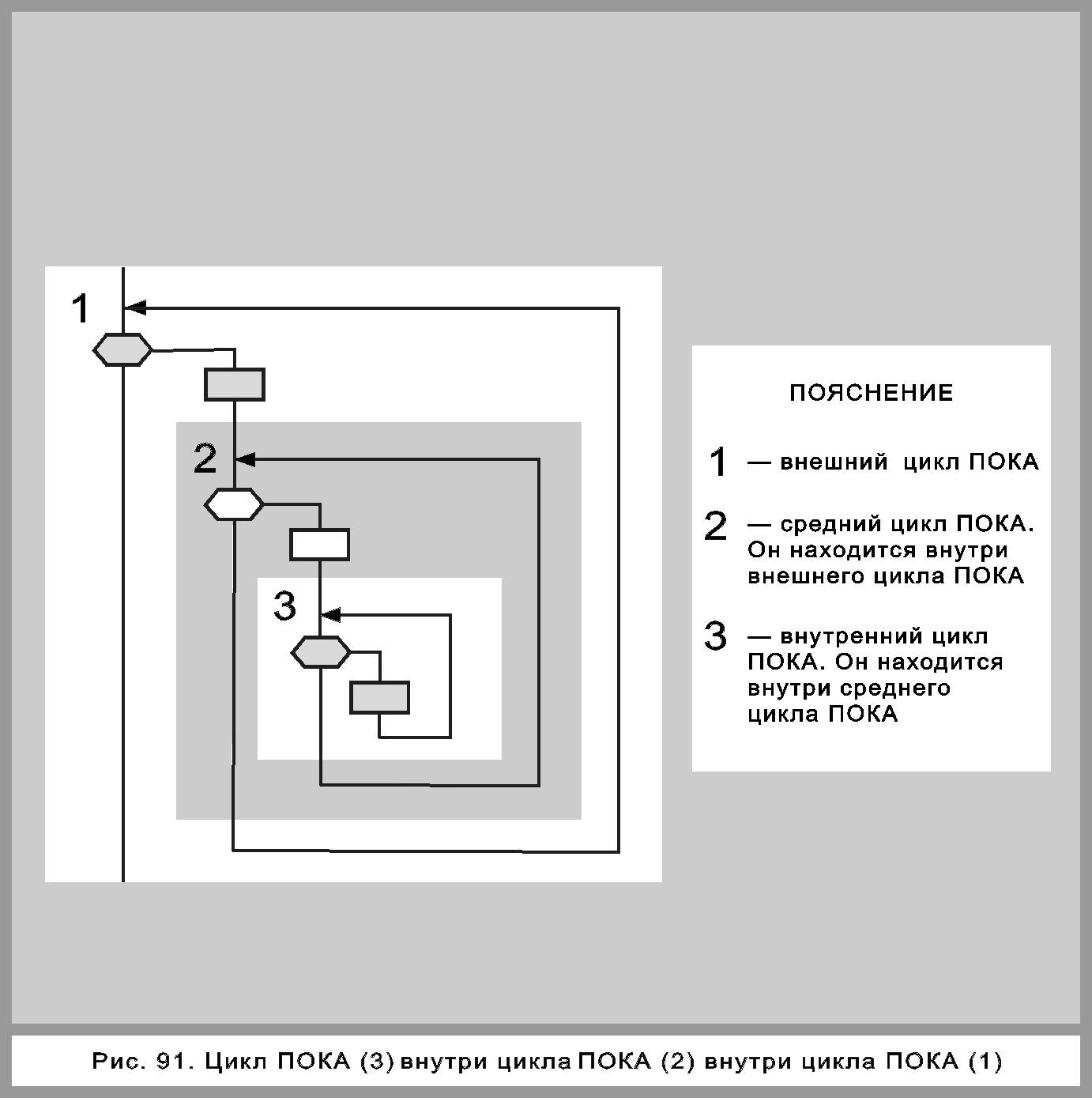 1

2

3

ПОЯСНЕНИЕ

1 — внешний цикл ПОКА

2 — средний цикл ПОКА. Он находится внутри внешнего цикла ПОКА

3 — внутренний цикл ПОКА. Он находится внутри среднего цикла ПОКА

Рис. 91. Цикл ПОКА (3) внутри цикла ПОКА (2) внутри цикла ПОКА (1)