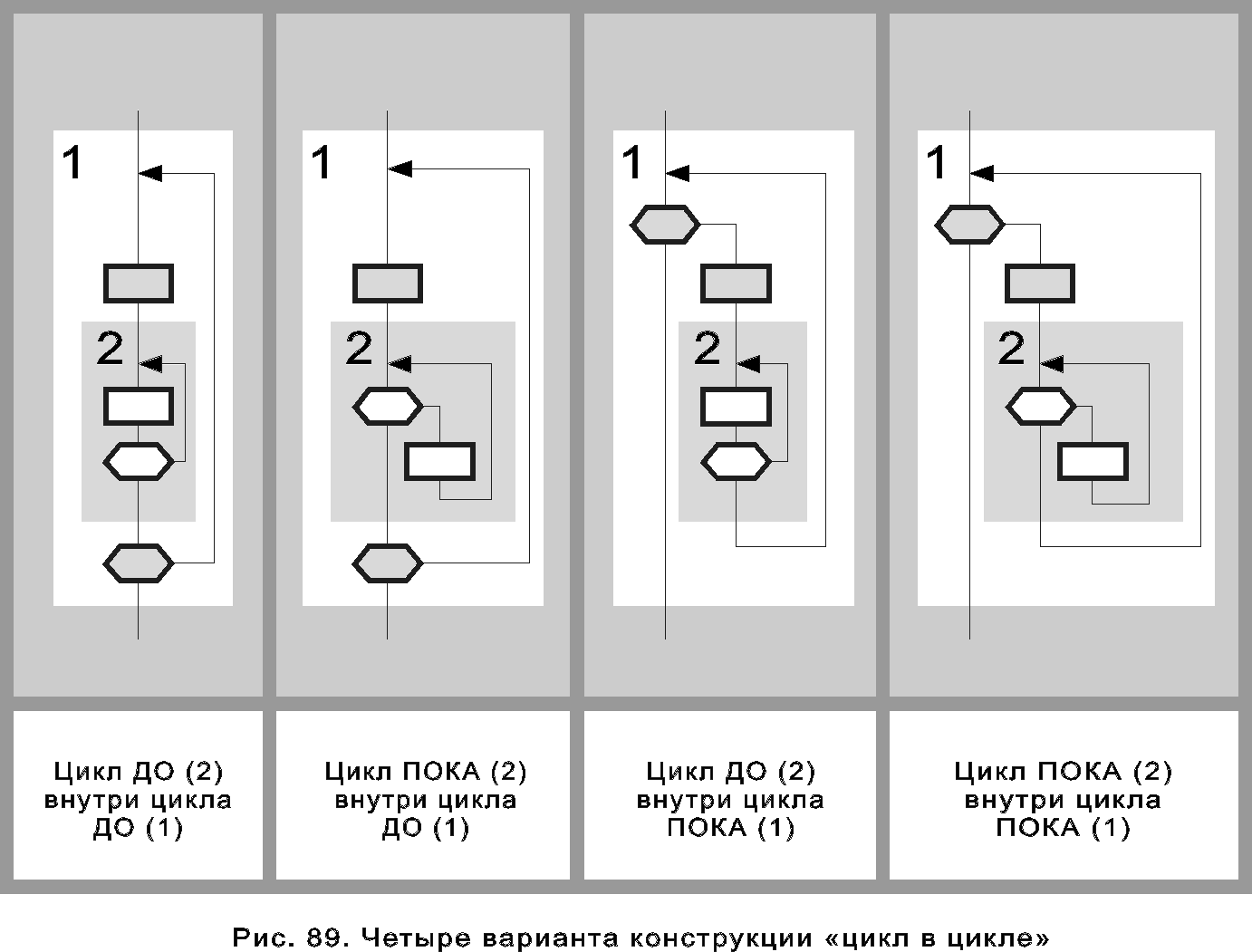 1

2

1

2

1

2

1

2

Цикл ДО (2) внутри цикла ДО (1)

Цикл ПОКА (2) внутри цикла ДО (1)

Цикл ДО (2) внутри цикла ПОКА (1)

Цикл ПОКА (2) внутри цикла ПОКА (1)

Рис. 89. Четыре варианта конструкции «цикл в цикле»